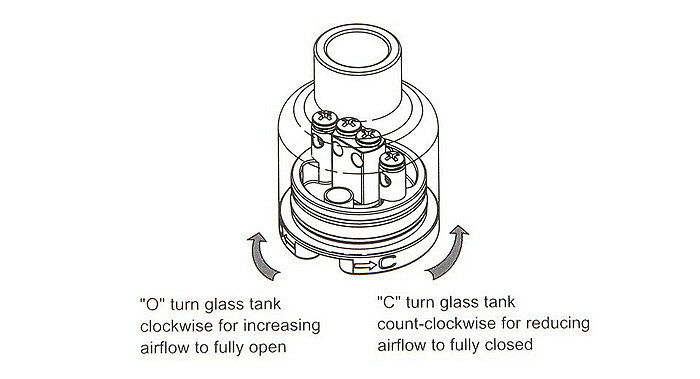 C

"O" turn glass tank clockwise for increasing airflow to fully open

"C" turn glass tank count-clockwise for reducing airflow to fully closed