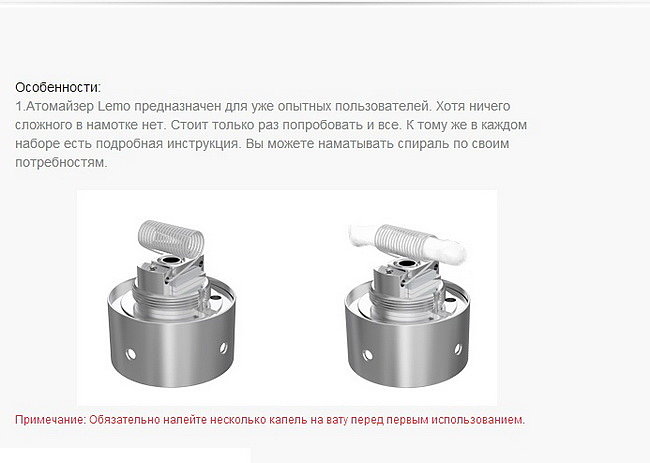 Особенности:
1.Атомайзер Lemo предназначен для уже опытных пользователей. Хотя ничего сложного в намотке нет. Стоит только раз попробовать и все. К тому же в каждом наборе есть подробная инструкция. Вы можете наматывать спираль по своим потребностям.

Примечание: Обязательно налейте несколько капель на вату перед первым использованием.